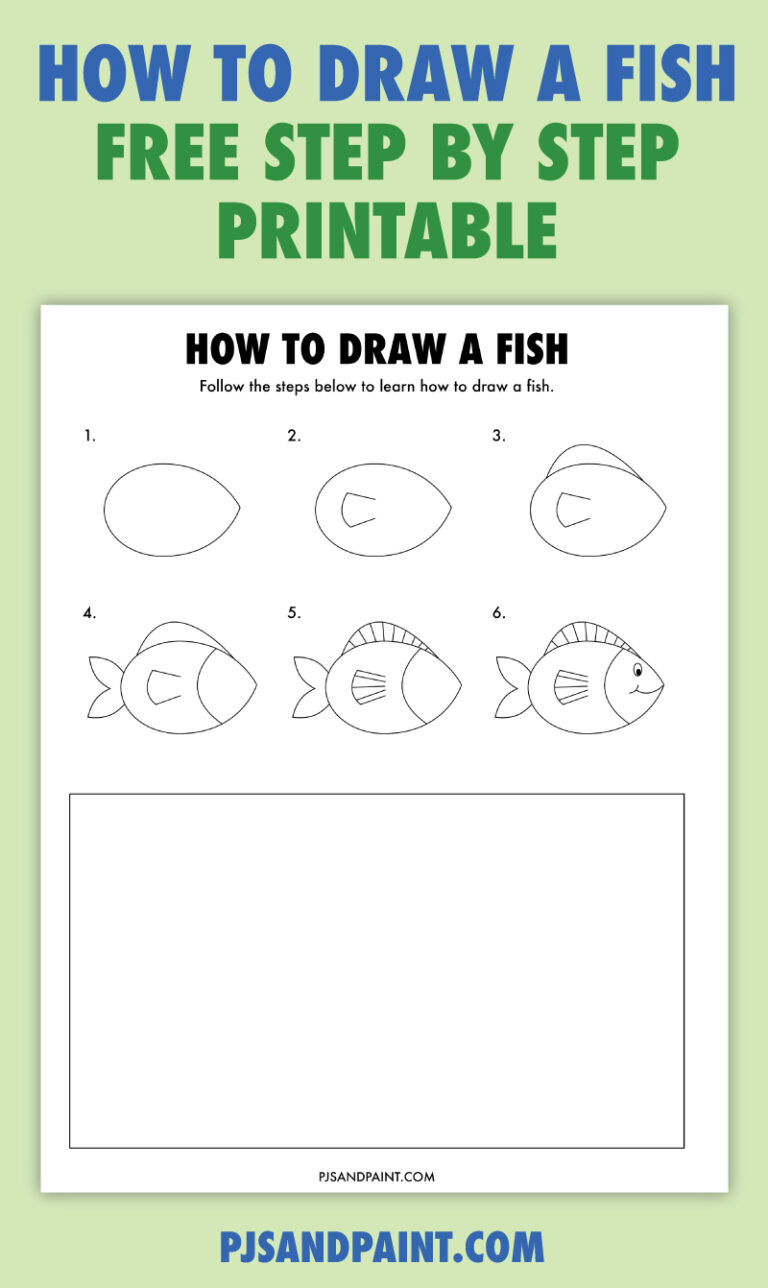 HOW TO DRAW A FISH
FREE STEP BY STEP PRINTABLE

HOW TO DRAW A FISH

Follow the steps below to learn how to draw a fish.

1.

2.

3.

4.

5.

6.

PJSANDPAINT.COM

PJSANDPAINT.COM