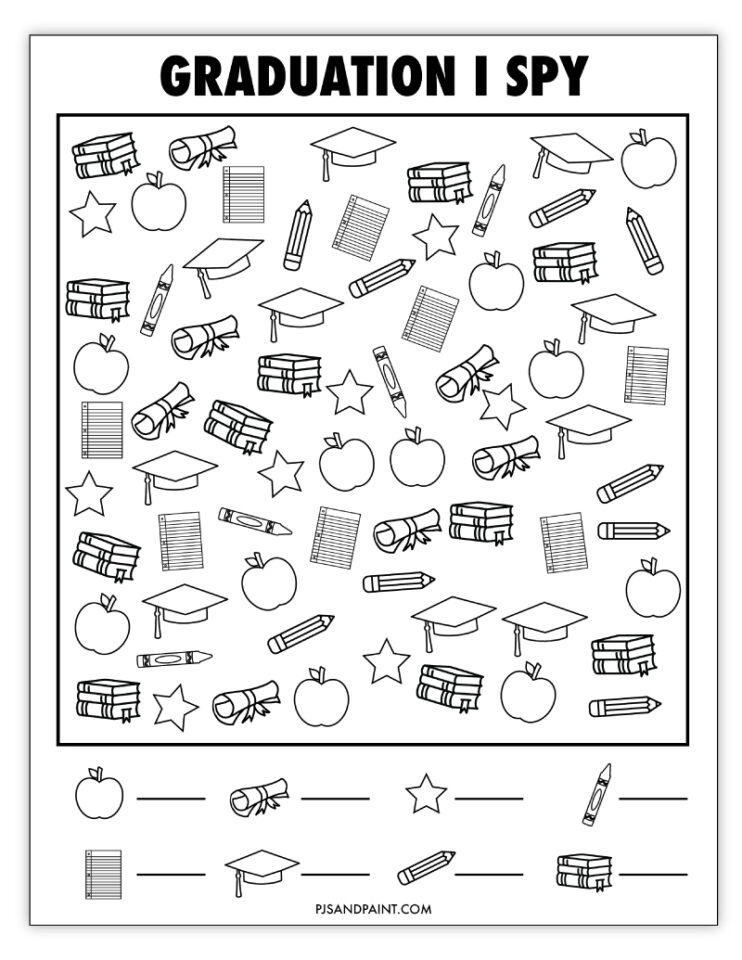 GRADUATION I SPY

PJSANDPAINT.COM