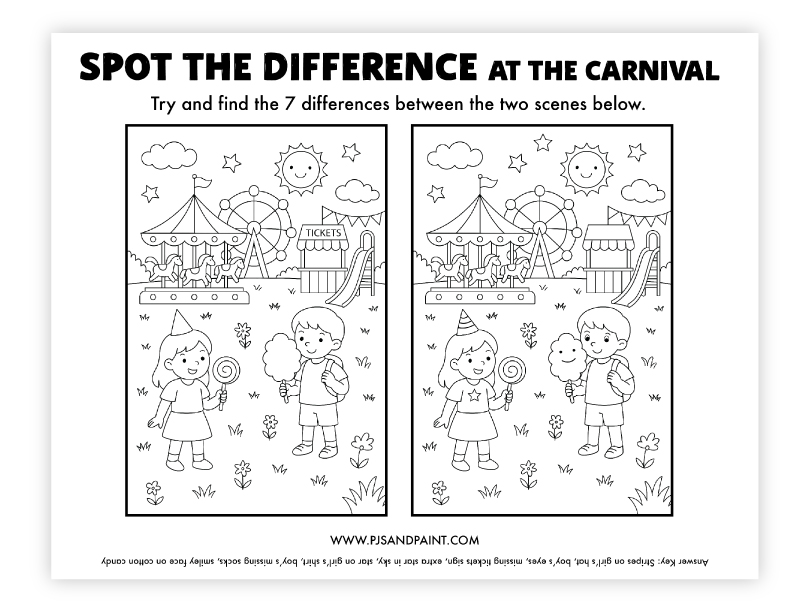 SPOT THE DIFFERENCE AT THE CARNIVAL

Try and find the 7 differences between the two scenes below.

TICKETS

WWW.PJSANDPAINT.COM

Answer Key: Stripes on girl's hat, boy's eyes, missing tickets sign, extra star in sky, star on girl's shirt, boy's missing socks, smiley face on cotton candy