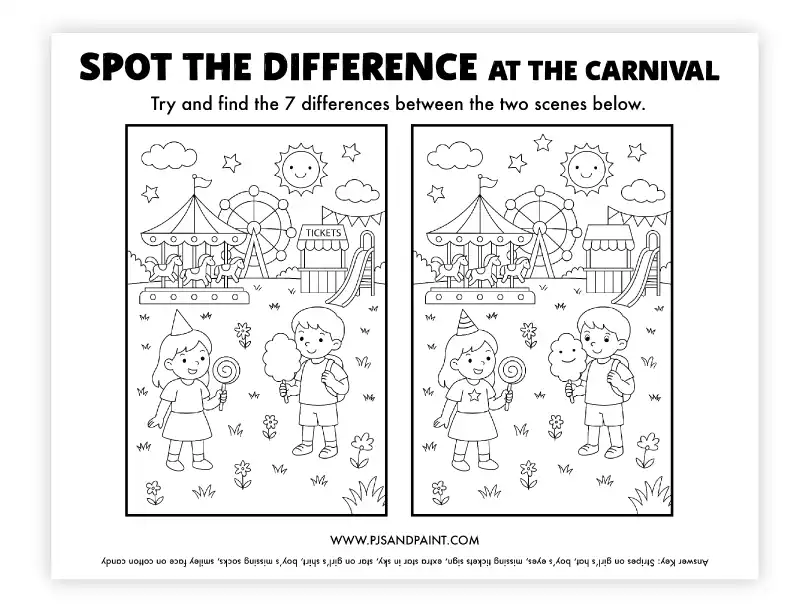 SPOT THE DIFFERENCE AT THE CARNIVAL

Try and find the 7 differences between the two scenes below.

TICKETS

WWW.PJSANDPAINT.COM

Answer Key: Stripes on girl's hat, boy's eyes, missing tickets sign, extra star in sky, star on girl's shirt, boy's missing socks, smiley face on cotton candy