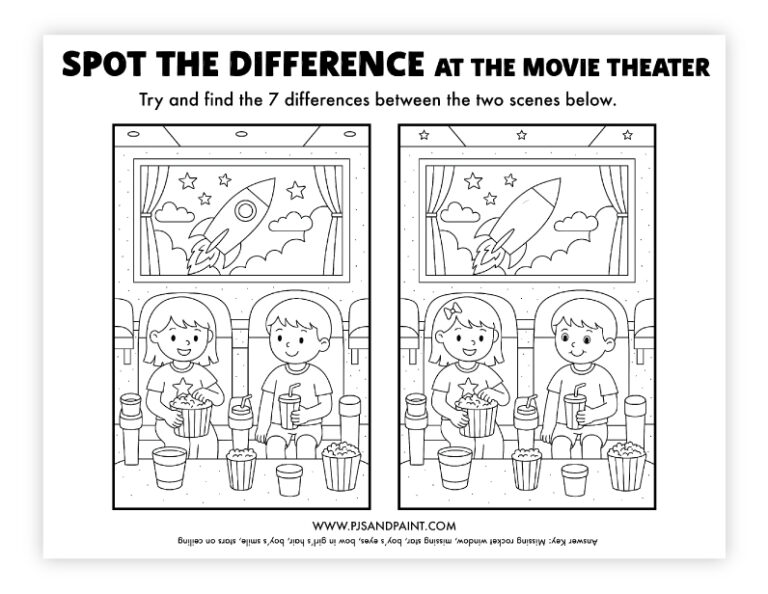 SPOT THE DIFFERENCE AT THE MOVIE THEATER

Try and find the 7 differences between the two scenes below.

WWW.PJSANDPAINT.COM

Answer Key: Missing rocket window, missing star, boy's eyes, bow in girl's hair, boy's smile, stars on ceiling