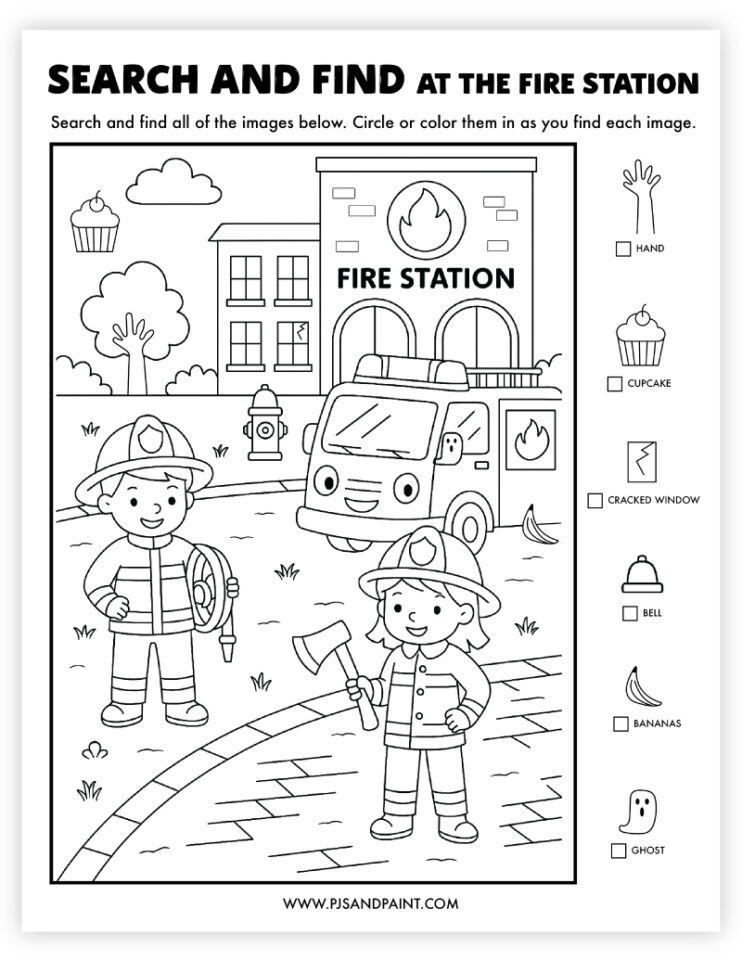 SEARCH AND FIND AT THE FIRE STATION

Search and find all of the images below. Circle or color them in as you find each image.

FIRE STATION

HAND

CUPCAKE

CRACKED WINDOW

BELL

BANANAS

GHOST

WWW.PJSANDPAINT.COM