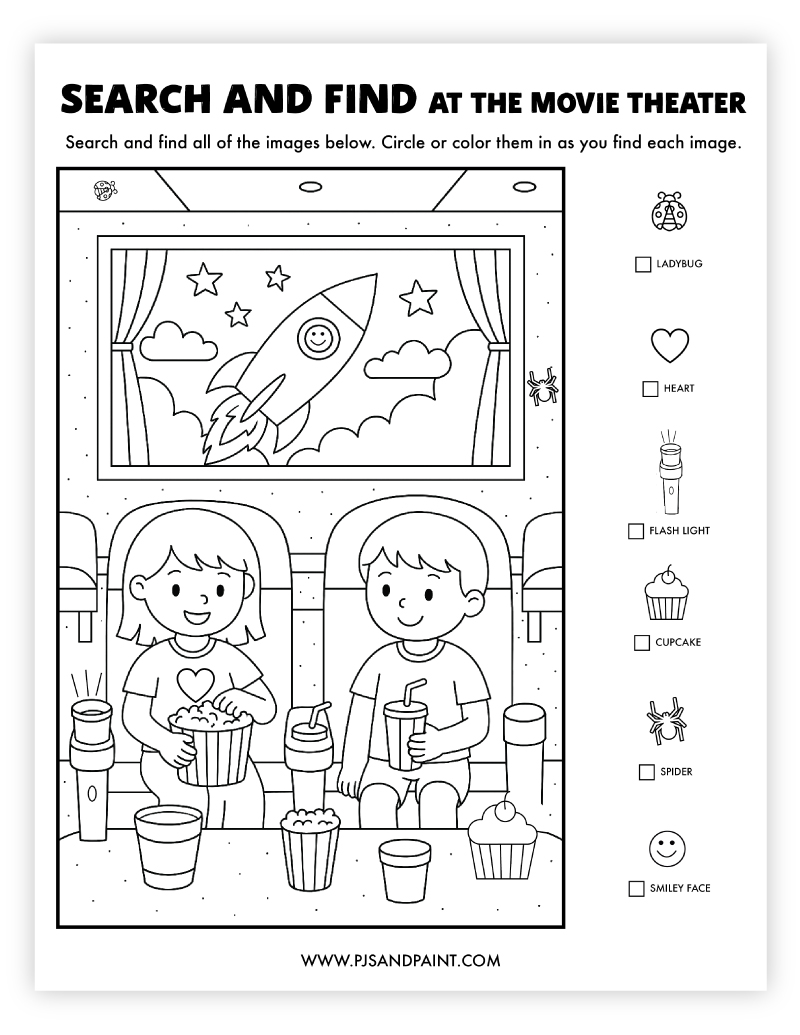 SEARCH AND FIND AT THE MOVIE THEATER

Search and find all of the images below. Circle or color them in as you find each image.

LADYBUG

HEART

FLASH LIGHT

CUPCAKE

SPIDER

SMILEY FACE

WWW.PJSANDPAINT.COM