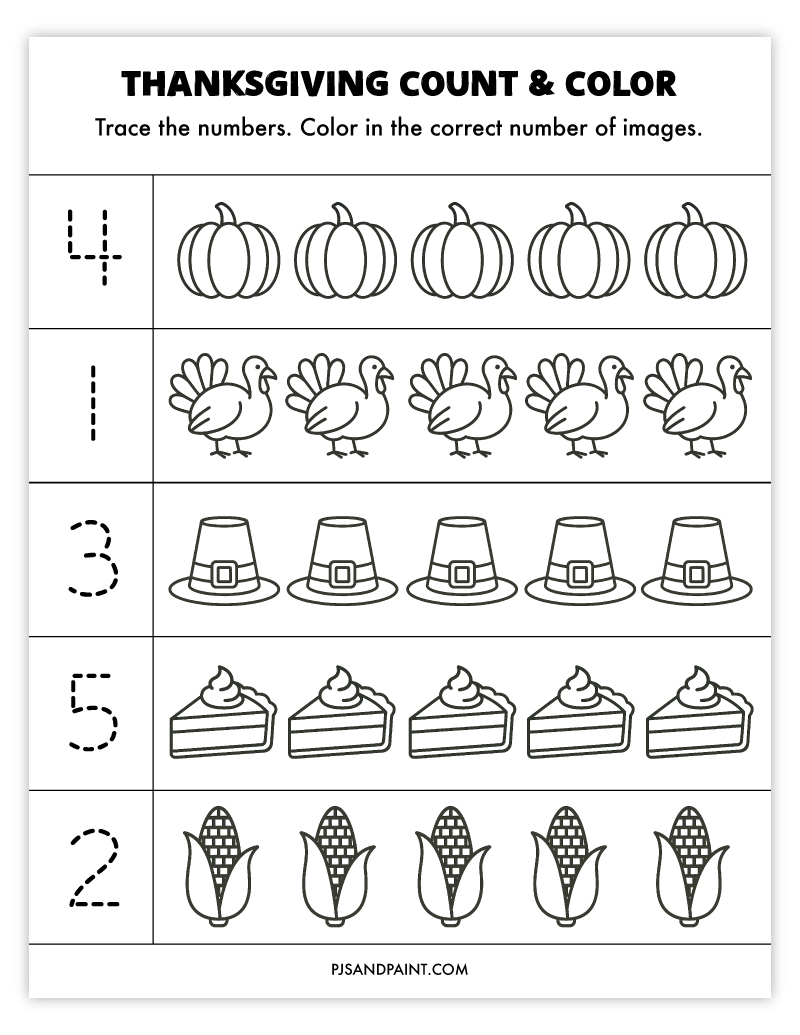 THANKSGIVING COUNT & COLOR

Trace the numbers. Color in the correct number of images.

4

1

3

5

2

PJSANDPAINT.COM