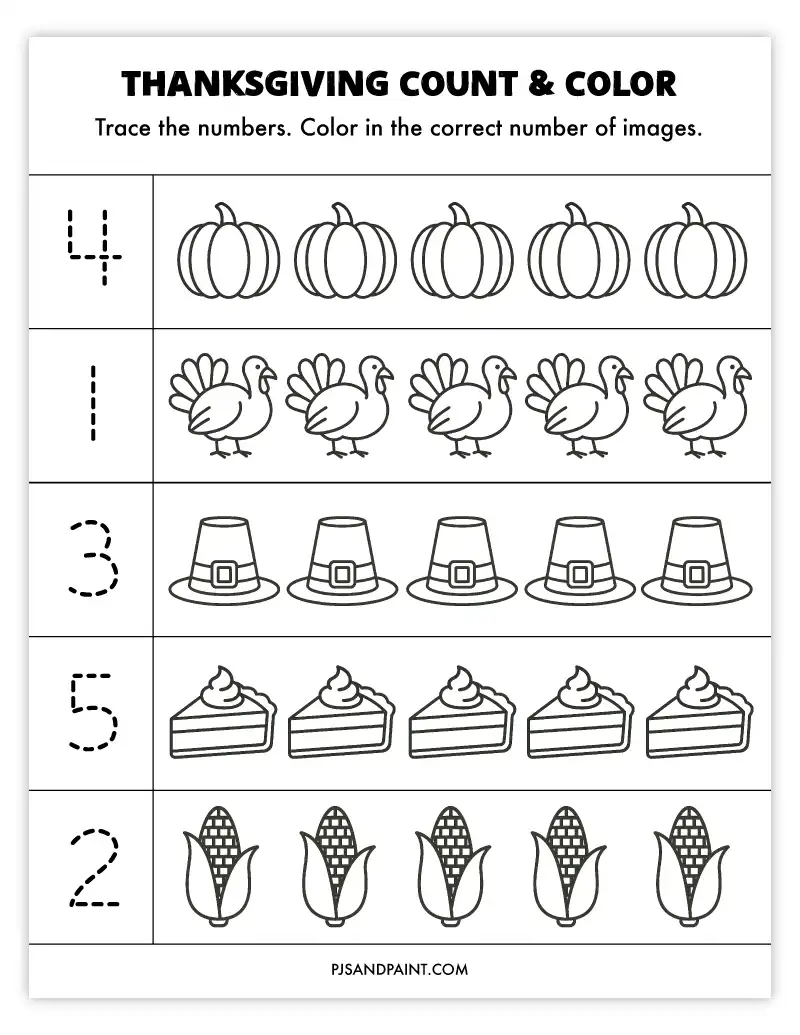 THANKSGIVING COUNT & COLOR

Trace the numbers. Color in the correct number of images.

4

1

3

5

2

PJSANDPAINT.COM