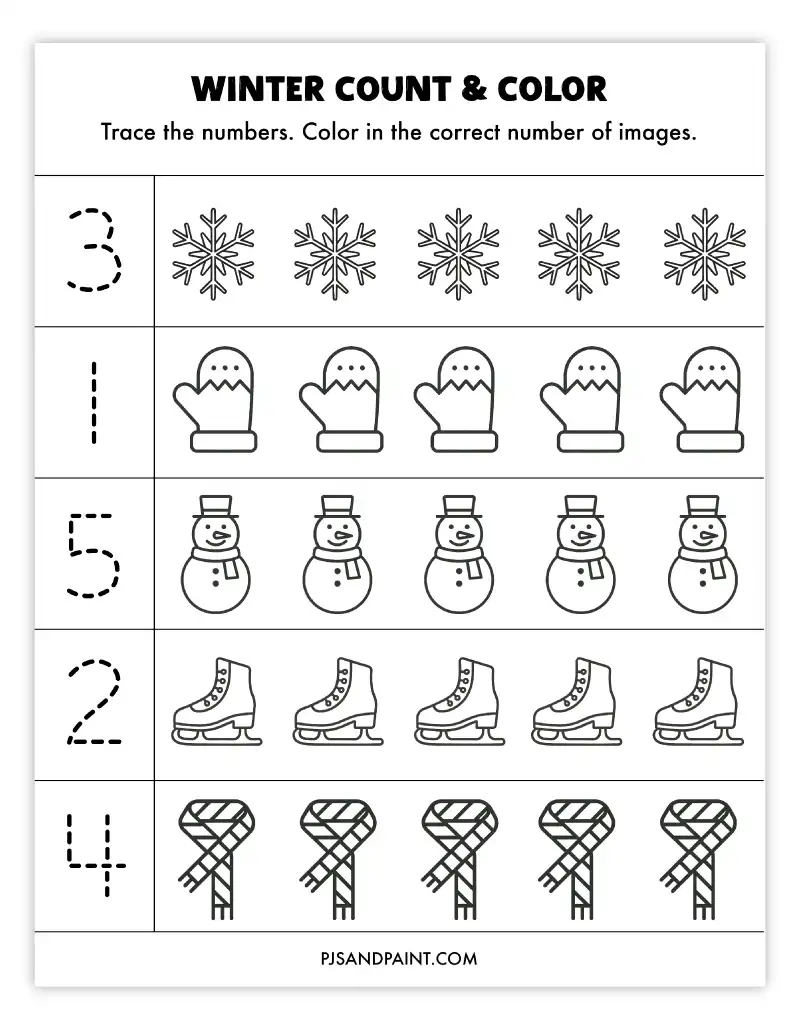 WINTER COUNT & COLOR

Trace the numbers. Color in the correct number of images.

3

1

5

2

4

PJSANDPAINT.COM