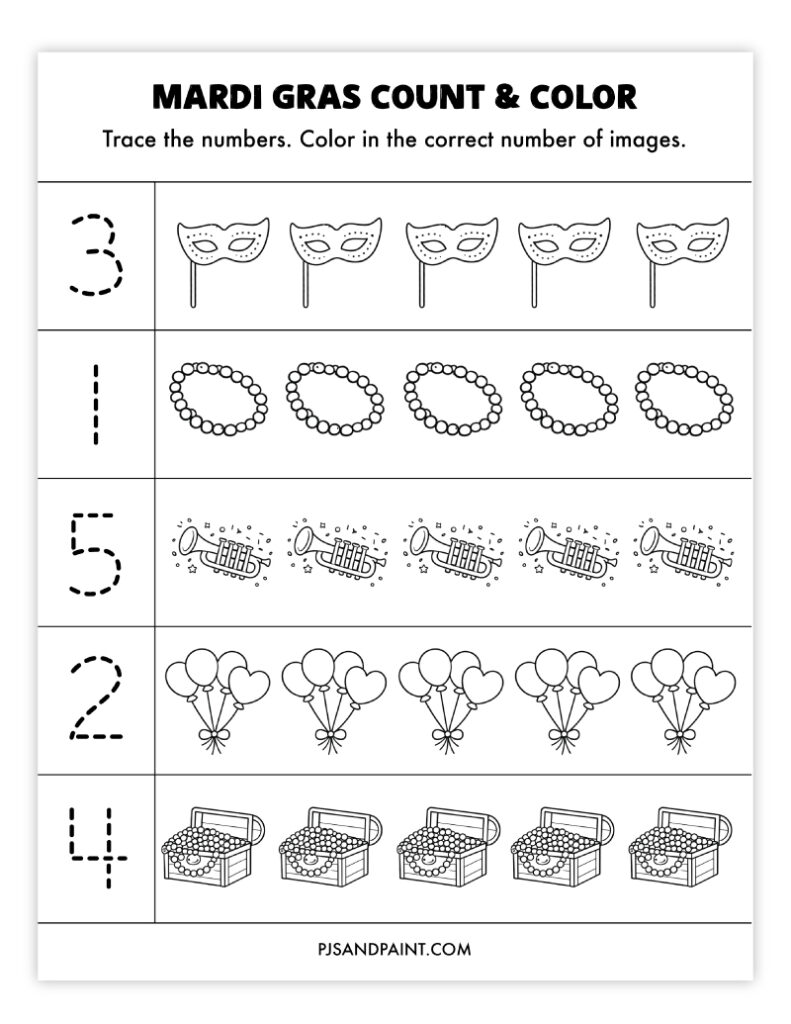 MARDI GRAS COUNT & COLOR

Trace the numbers. Color in the correct number of images.

3

1

5

2

4

PJSANDPAINT.COM