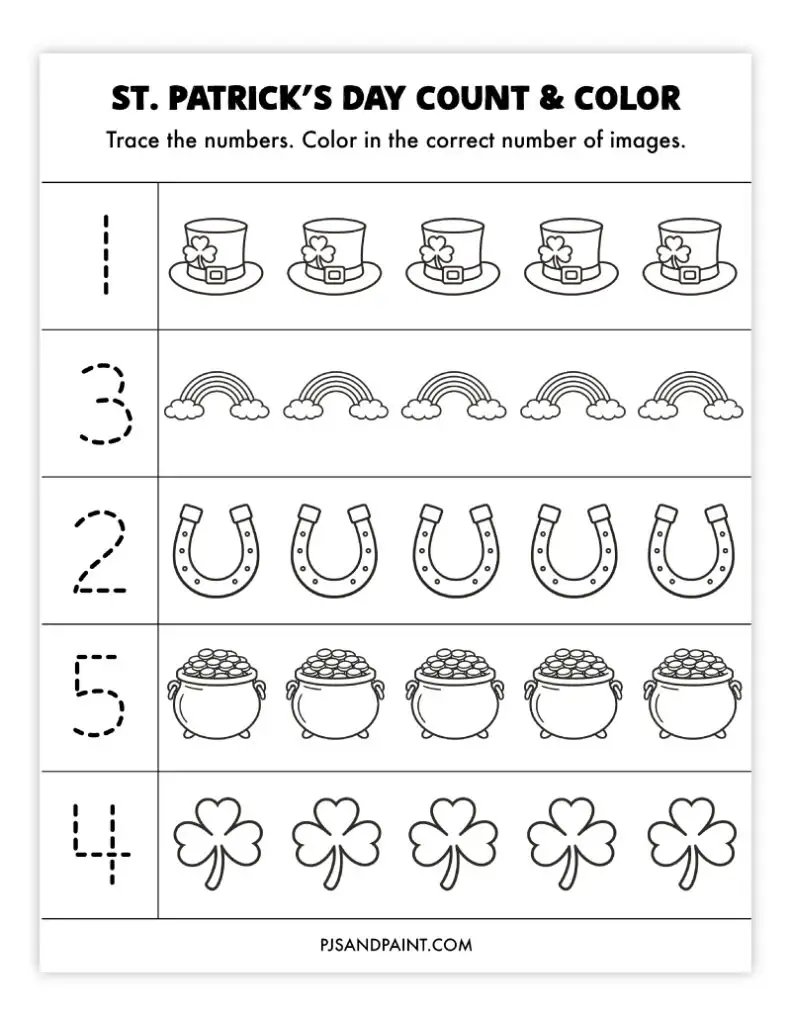 ST. PATRICK'S DAY COUNT & COLOR

Trace the numbers. Color in the correct number of images.

1

3

2

5

4

PJSANDPAINT.COM