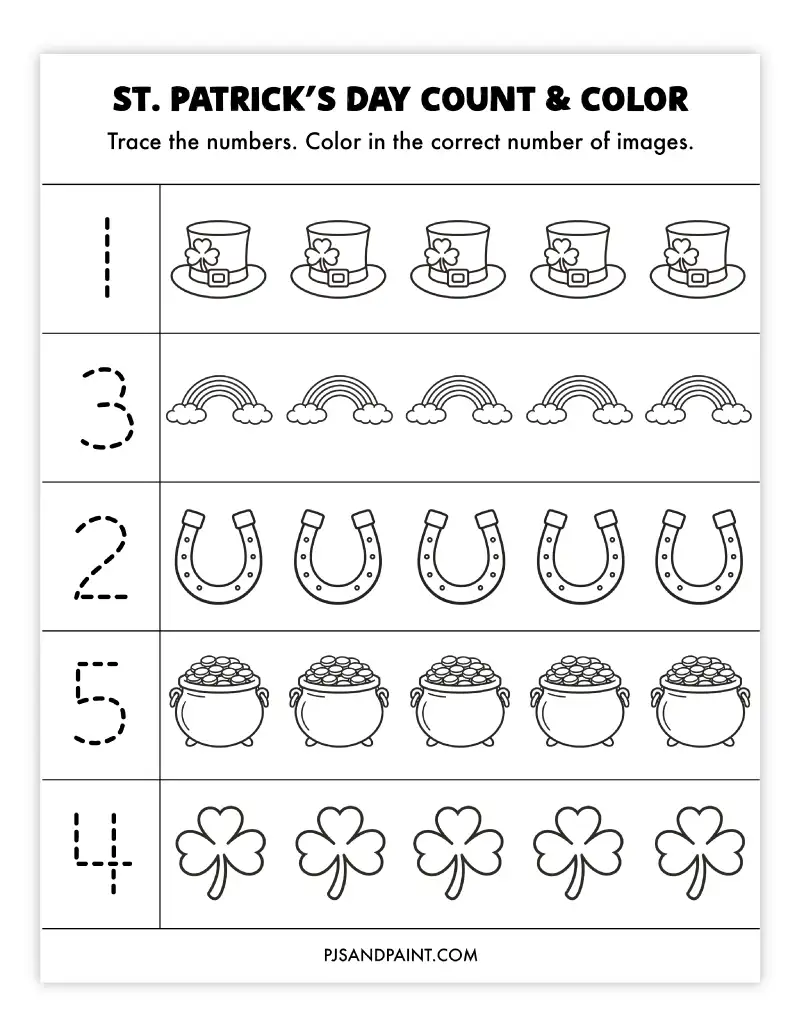 ST. PATRICK'S DAY COUNT & COLOR

Trace the numbers. Color in the correct number of images.

1

3

2

5

4

PJSANDPAINT.COM